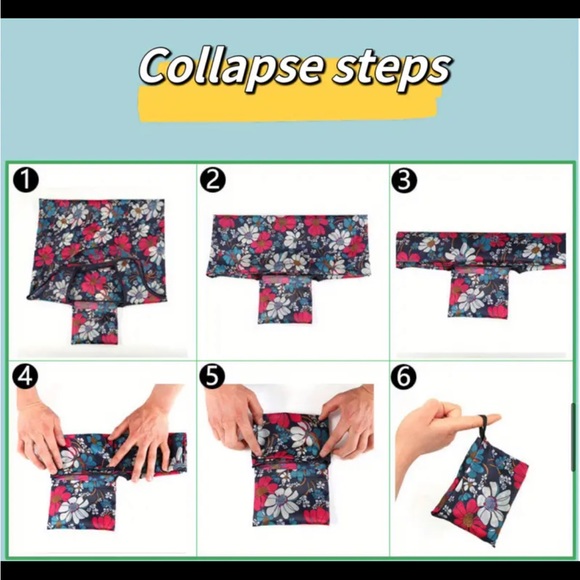 Collapse steps

1

2

3

4

5

6